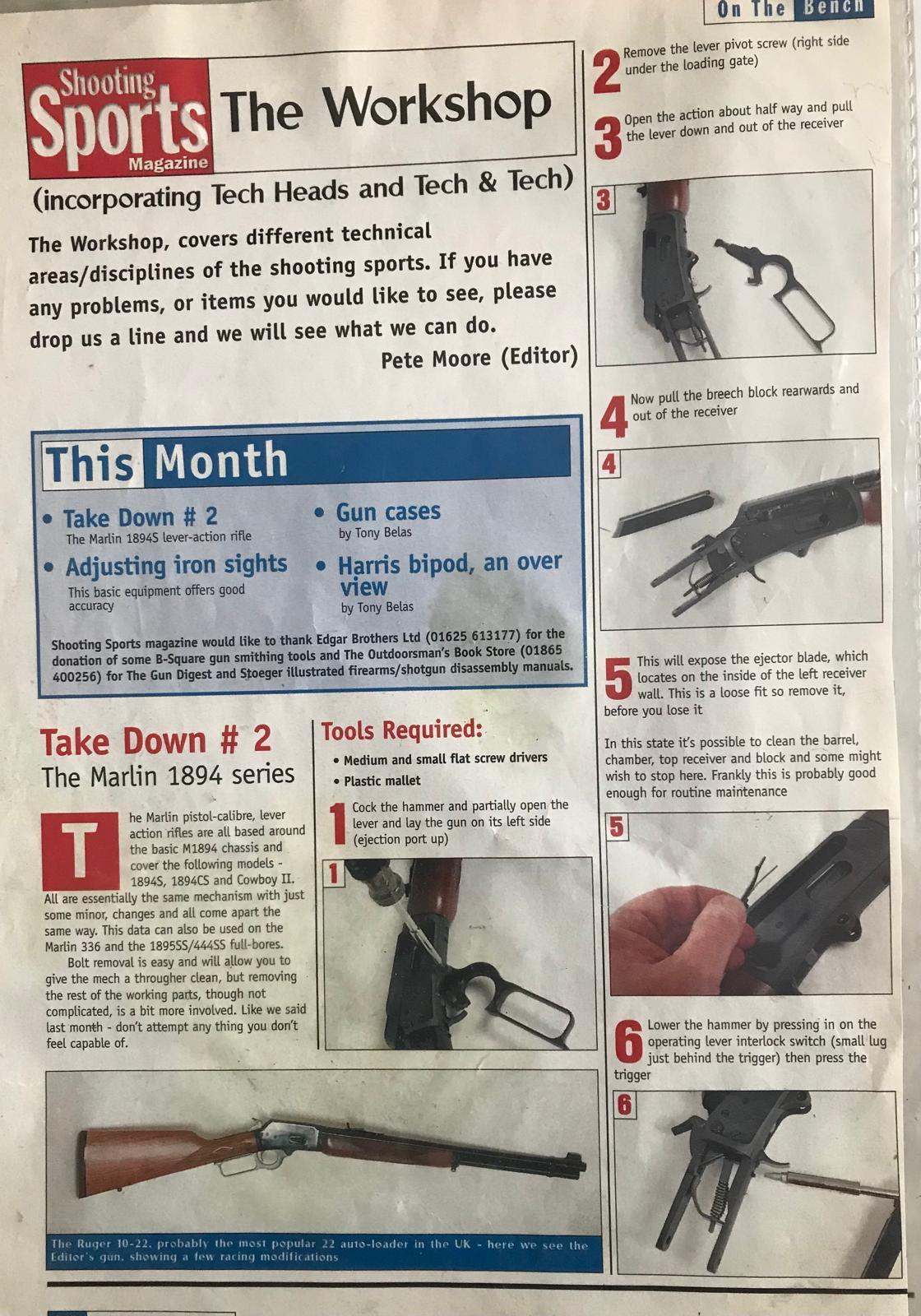 On The Bench

Shooting Sports Magazine The Workshop

(incorporating Tech Heads and Tech & Tech)

The Workshop, covers different technical areas/disciplines of the shooting sports. If you have any problems, or items you would like to see, please drop us a line and we will see what we can do.

Pete Moore (Editor)

This Month

• Take Down # 2
The Marlin 1894S lever-action rifle

• Adjusting iron sights
This basic equipment offers good accuracy

• Gun cases
by Tony Belas

• Harris bipod, an over view
by Tony Belas

Shooting Sports magazine would like to thank Edgar Brothers Ltd (01625 613177) for the donation of some B-Square gun smithing tools and The Outdoorsman's Book Store (01865 400256) for The Gun Digest and Stoeger illustrated firearms/shotgun disassembly manuals.

Take Down # 2
The Marlin 1894 series

The Marlin pistol-calibre, lever action rifles are all based around the basic M1894 chassis and cover the following models - 1894S, 1894CS and Cowboy II. All are essentially the same mechanism with just some minor, changes and all come apart the same way. This data can also be used on the Marlin 336 and the 1895SS/444SS full-bores.

Bolt removal is easy and will allow you to give the mech a througher clean, but removing the rest of the working parts, though not complicated, is a bit more involved. Like we said last month - don't attempt any thing you don't feel capable of.

Tools Required:
• Medium and small flat screw drivers
• Plastic mallet

1 Cock the hammer and partially open the lever and lay the gun on its left side (ejection port up)

1

The Ruger 10-22, probably the most popular 22 auto-loader in the UK - here we see the Editor's gun, showing a few racing modifications

2 Remove the lever pivot screw (right side under the loading gate)

3 Open the action about half way and pull the lever down and out of the receiver

3

4 Now pull the breech block rearwards and out of the receiver

4

5 This will expose the ejector blade, which locates on the inside of the left receiver wall. This is a loose fit so remove it, before you lose it

In this state it's possible to clean the barrel, chamber, top receiver and block and some might wish to stop here. Frankly this is probably good enough for routine maintenance

5

6 Lower the hammer by pressing in on the operating lever interlock switch (small lug just behind the trigger) then press the trigger

6